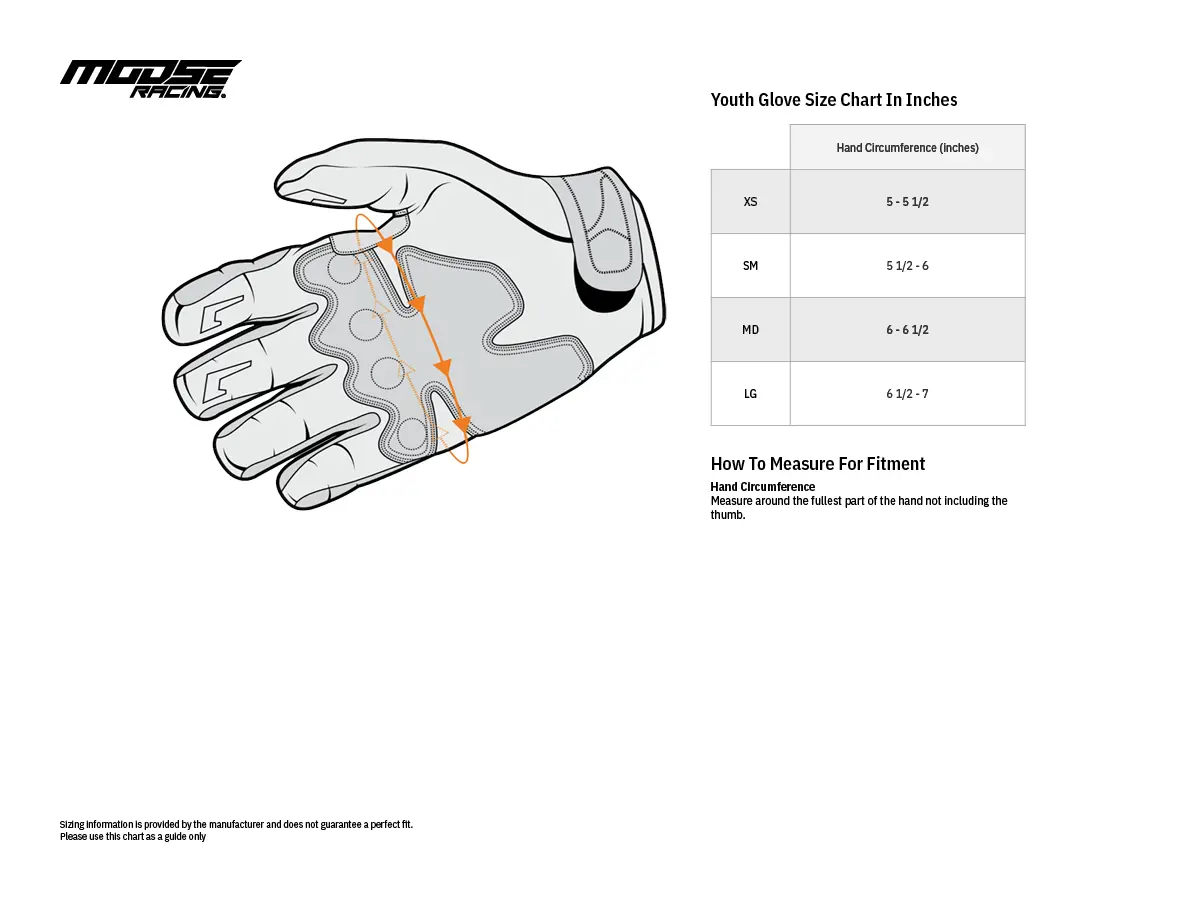 MOOSE RACING.

Youth Glove Size Chart In Inches

| | Hand Circumference (inches) |
|---|---|
| XS | 5 - 5 1/2 |
| SM | 5 1/2 - 6 |
| MD | 6 - 6 1/2 |
| LG | 6 1/2 - 7 |

How To Measure For Fitment

Hand Circumference
Measure around the fullest part of the hand not including the thumb.

Sizing information is provided by the manufacturer and does not guarantee a perfect fit.
Please use this chart as a guide only